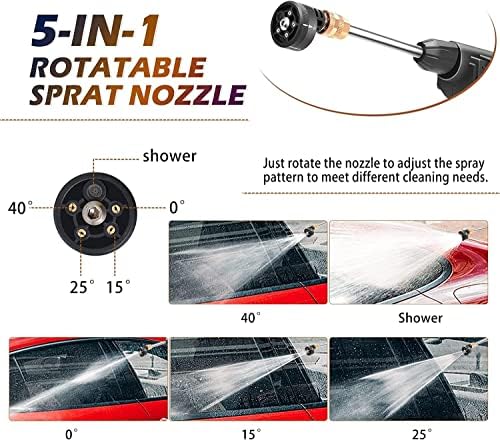 5-IN-1
ROTATABLE
SPRAT NOZZLE

shower

40°

0°

25°

15°

Just rotate the nozzle to adjust the spray pattern to meet different cleaning needs.

40°

Shower

0°

15°

25°